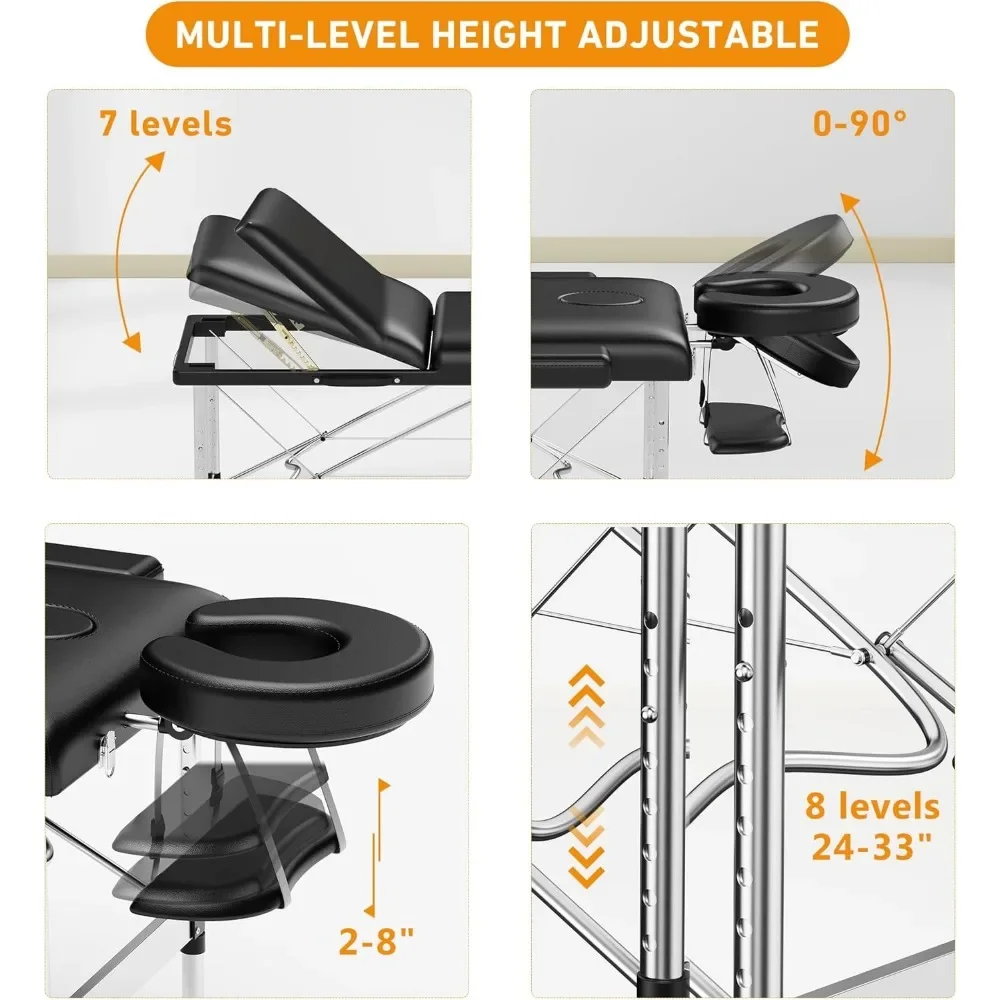 MULTI-LEVEL HEIGHT ADJUSTABLE

7 levels

0-90°

2-8"

8 levels
24-33"